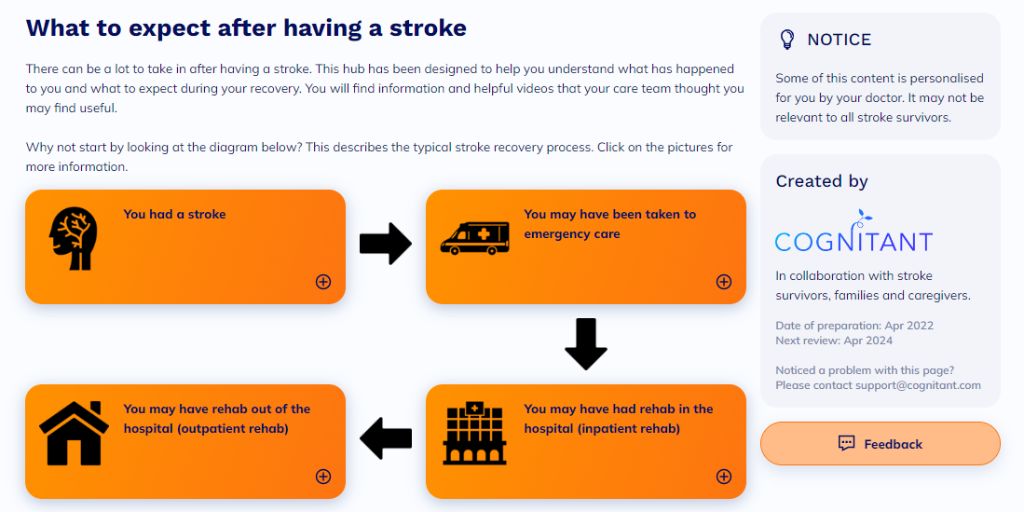 What to expect after having a stroke

There can be a lot to take in after having a stroke. This hub has been designed to help you understand what has happened to you and what to expect during your recovery. You will find information and helpful videos that your care team thought you may find useful.

Why not start by looking at the diagram below? This describes the typical stroke recovery process. Click on the pictures for more information.

You had a stroke

You may have been taken to emergency care

You may have had rehab in the hospital (inpatient rehab)

You may have rehab out of the hospital (outpatient rehab)

NOTICE

Some of this content is personalised for you by your doctor. It may not be relevant to all stroke survivors.

Created by

COGNITANT

In collaboration with stroke survivors, families and caregivers.

Date of preparation: Apr 2022
Next review: Apr 2024

Noticed a problem with this page? Please contact support@cognitant.com

Feedback